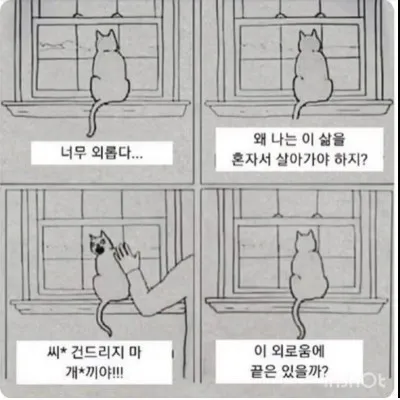 너무 외롭다...

왜 나는 이 삶을
혼자서 살아가야 하지?

씨* 건드리지 마
개*끼야!!!

이 외로움에
끝은 있을까?

InShOt